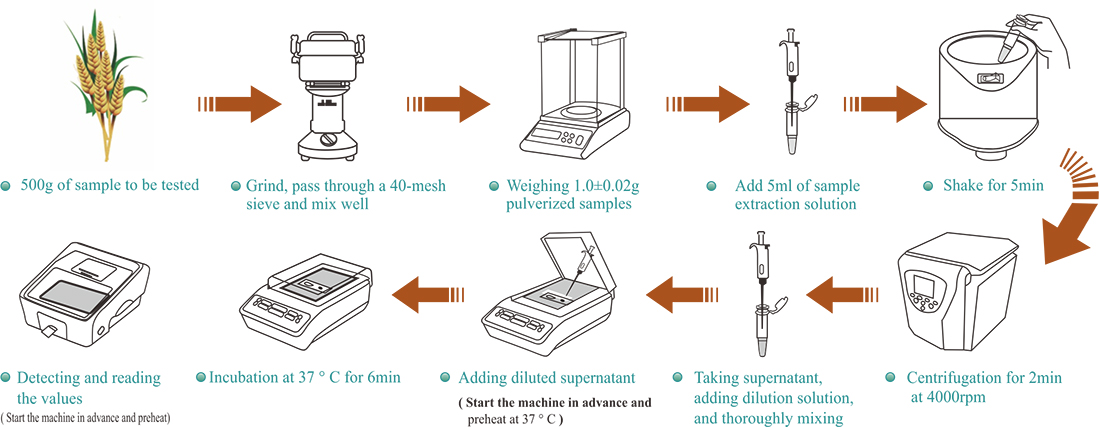 500g of sample to be tested

Grind, pass through a 40-mesh sieve and mix well

Weighing 1.0±0.02g pulverized samples

Add 5ml of sample extraction solution

Shake for 5min

Centrifugation for 2min at 4000rpm

Taking supernatant, adding dilution solution, and thoroughly mixing

Adding diluted supernatant

( Start the machine in advance and preheat at 37 ° C )

Incubation at 37 ° C for 6min

Detecting and reading the values

( Start the machine in advance and preheat)